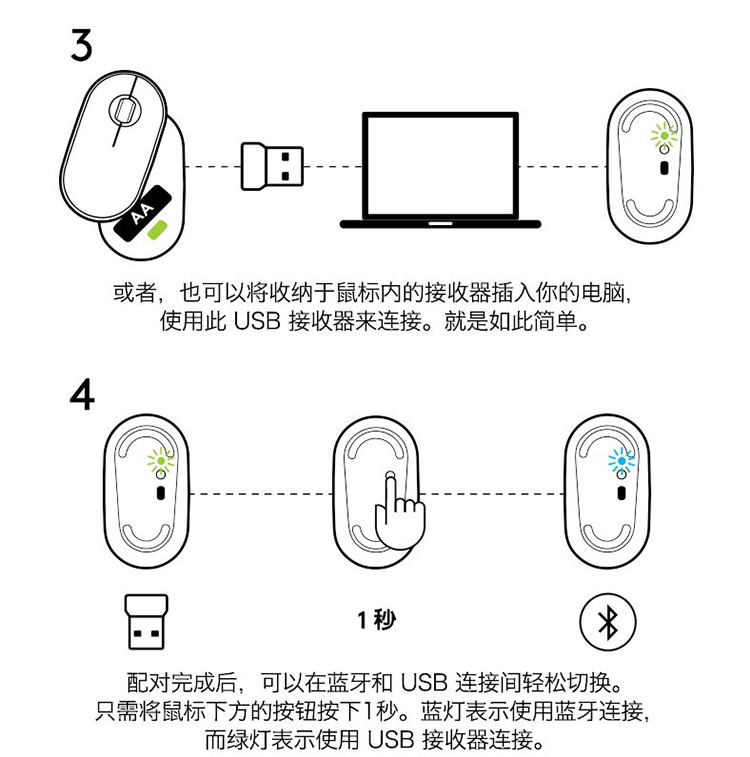 3

AA

或者，也可以将收纳于鼠标内的接收器插入你的电脑，使用此 USB 接收器来连接。就是如此简单。

4

1 秒

配对完成后，可以在蓝牙和 USB 连接间轻松切换。只需将鼠标下方的按钮按下1秒。蓝灯表示使用蓝牙连接，而绿灯表示使用 USB 接收器连接。