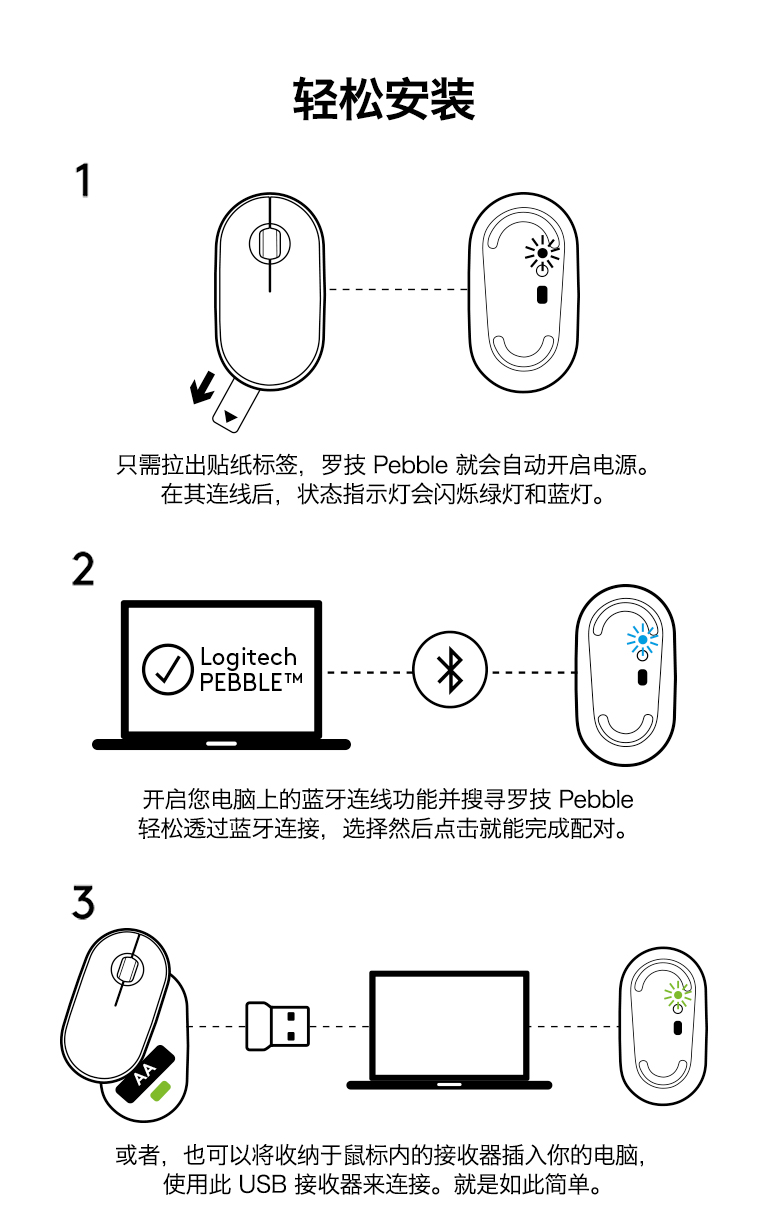 轻松安装

1

只需拉出贴纸标签，罗技 Pebble 就会自动开启电源。在其连线后，状态指示灯会闪烁绿灯和蓝灯。

2

Logitech PEBBLE™

开启您电脑上的蓝牙连线功能并搜寻罗技 Pebble 轻松透过蓝牙连接，选择然后点击就能完成配对。

3

AA

或者，也可以将收纳于鼠标内的接收器插入你的电脑，使用此 USB 接收器来连接。就是如此简单。