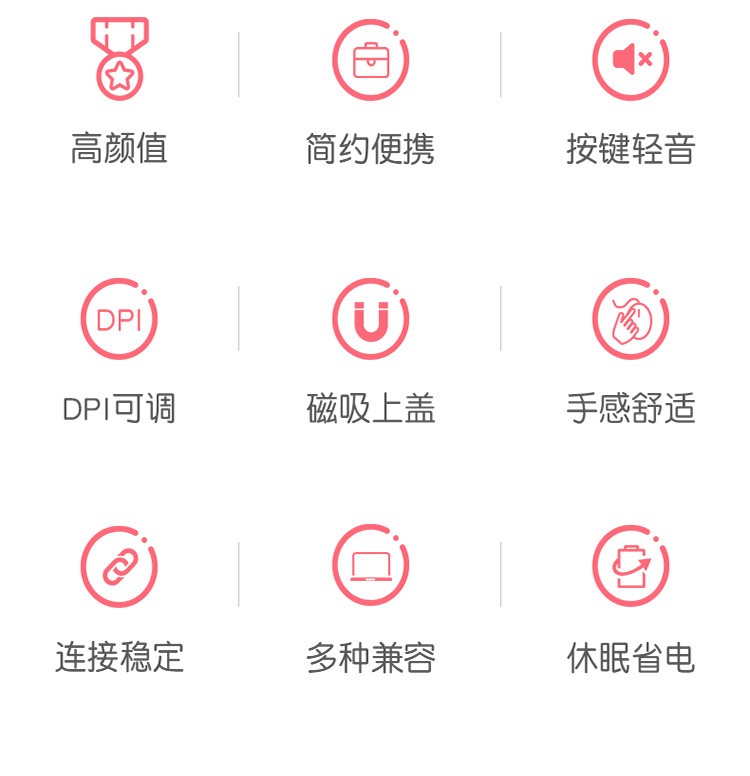 高颜值

简约便携

按键轻音

DPI

DPI可调

磁吸上盖

手感舒适

连接稳定

多种兼容

休眠省电