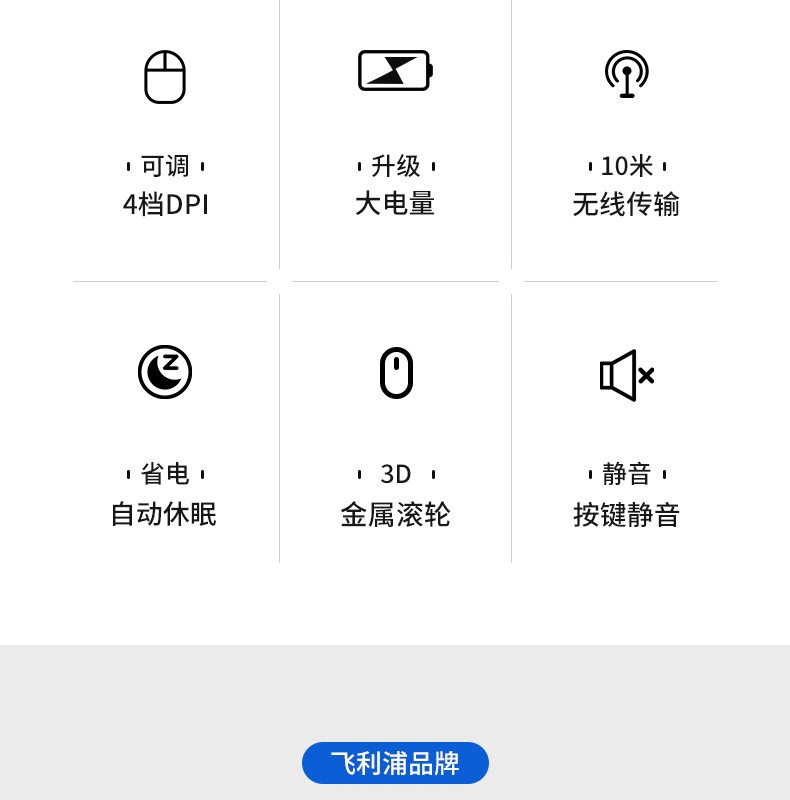 可调
4档DPI

升级
大电量

10米
无线传输

省电
自动休眠

3D
金属滚轮

静音
按键静音

飞利浦品牌