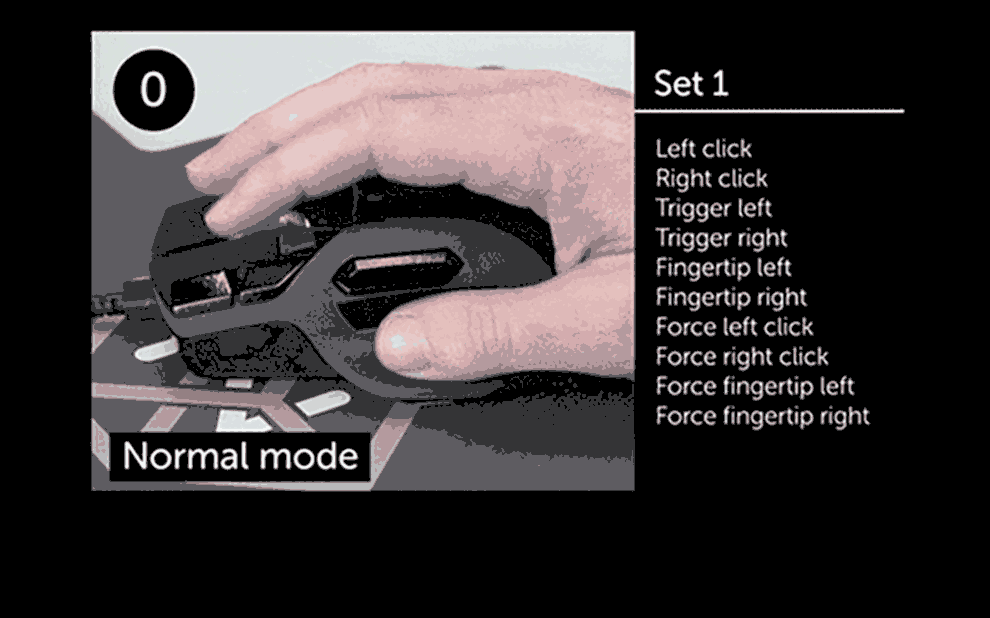 0

Normal mode

Set 1

Left click
Right click
Trigger left
Trigger right
Fingertip left
Fingertip right
Force left click
Force right click
Force fingertip left
Force fingertip right