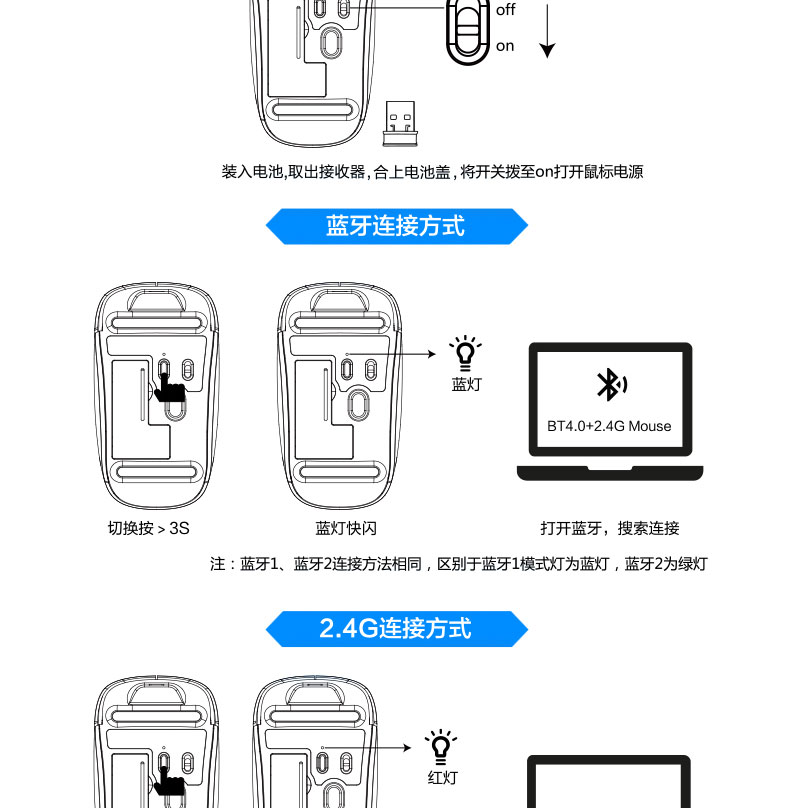 off
on

装入电池,取出接收器,合上电池盖,将开关拨至on打开鼠标电源

蓝牙连接方式

蓝灯

BT4.0+2.4G Mouse

切换按 > 3S

蓝灯快闪

打开蓝牙，搜索连接

注：蓝牙1、蓝牙2连接方法相同，区别于蓝牙1模式灯为蓝灯，蓝牙2为绿灯

2.4G连接方式

红灯