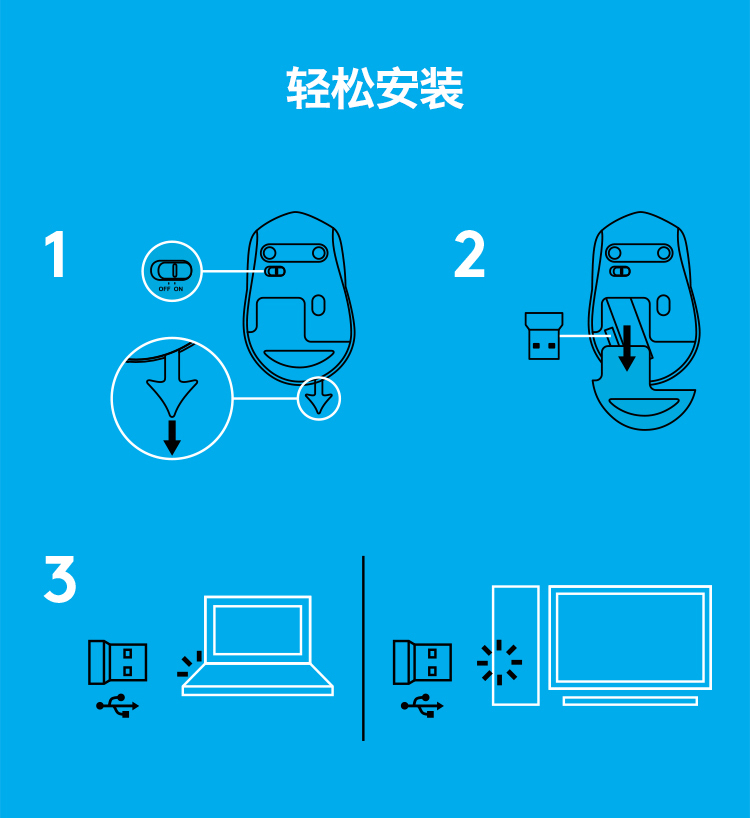 轻松安装

1

OFF ON

2

3