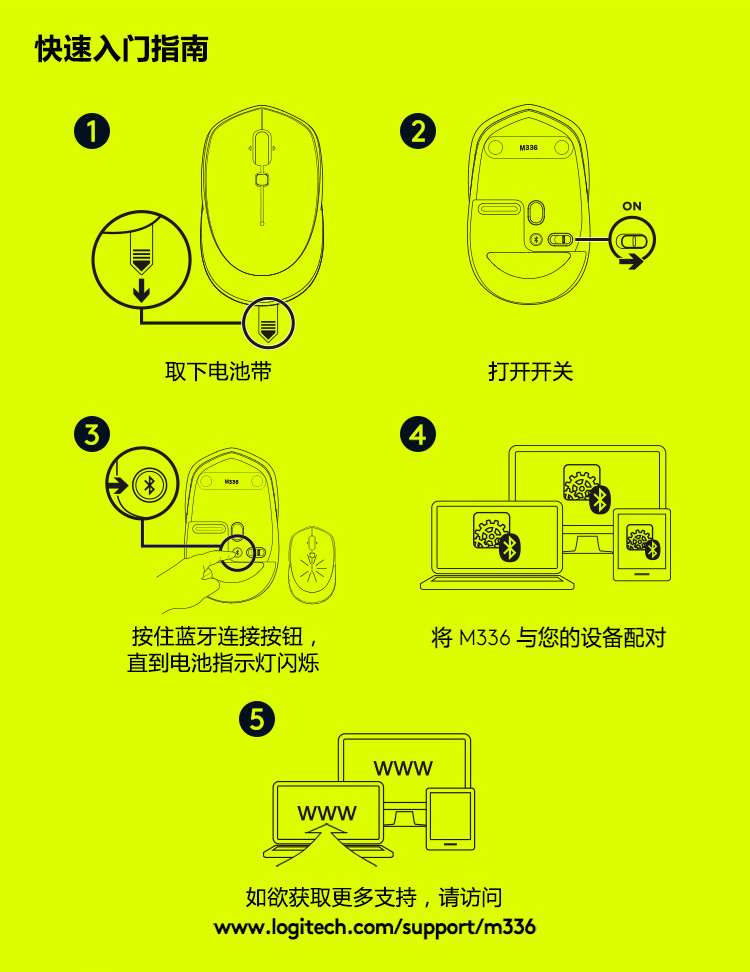 快速入门指南

1

取下电池带

2

M336

ON

打开开关

3

M336

按住蓝牙连接按钮，直到电池指示灯闪烁

4

将 M336 与您的设备配对

5

WWW

WWW

如欲获取更多支持，请访问
www.logitech.com/support/m336