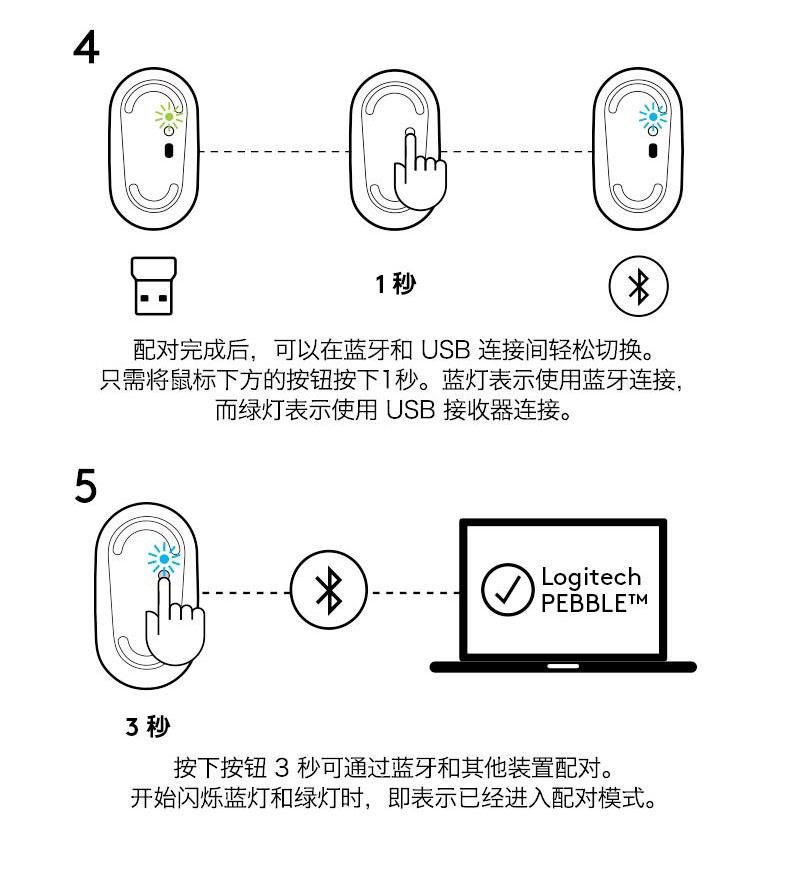 4

1 秒

配对完成后，可以在蓝牙和 USB 连接间轻松切换。只需将鼠标下方的按钮按下1秒。蓝灯表示使用蓝牙连接，而绿灯表示使用 USB 接收器连接。

5

Logitech PEBBLE™

3 秒

按下按钮 3 秒可通过蓝牙和其他装置配对。开始闪烁蓝灯和绿灯时，即表示已经进入配对模式。