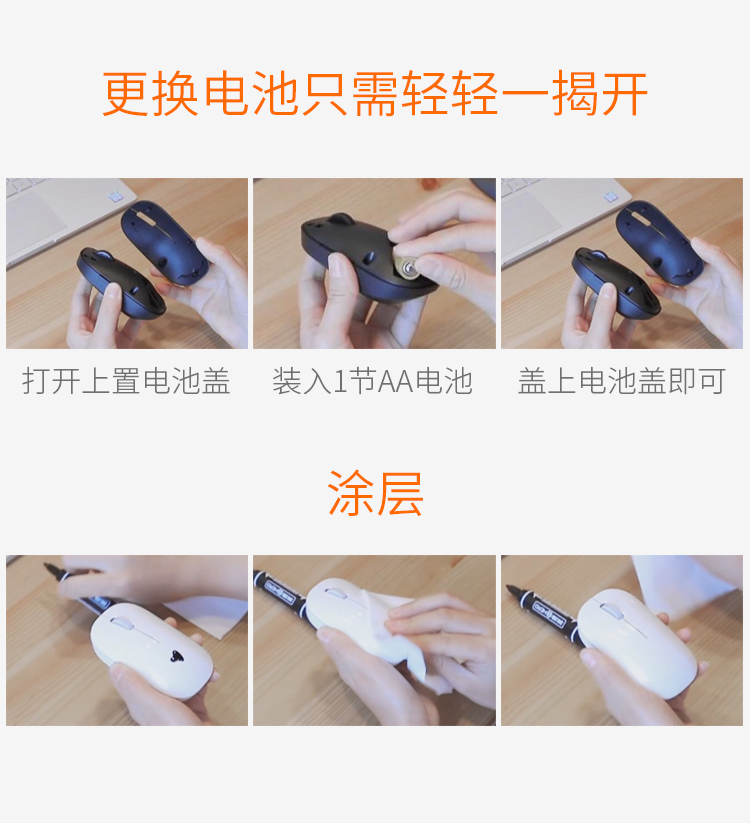 更换电池只需轻轻一揭开

打开上置电池盖

装入1节AA电池

盖上电池盖即可

涂层